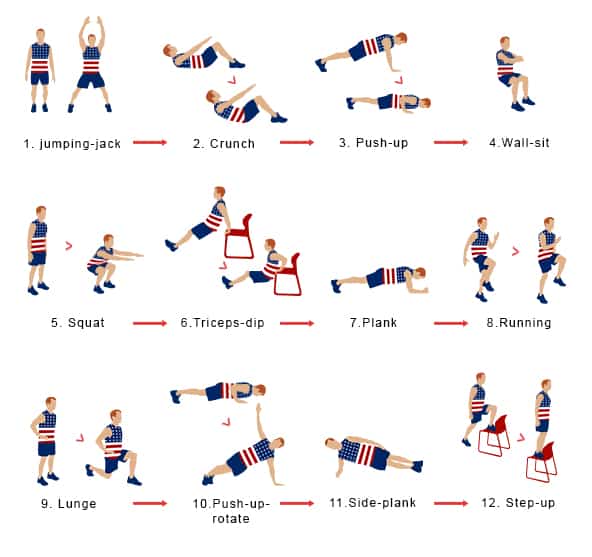 1. jumping-jack

2. Crunch

3. Push-up

4.Wall-sit

5. Squat

6.Triceps-dip

7.Plank

8.Running

9. Lunge

10.Push-up-rotate

11.Side-plank

12. Step-up